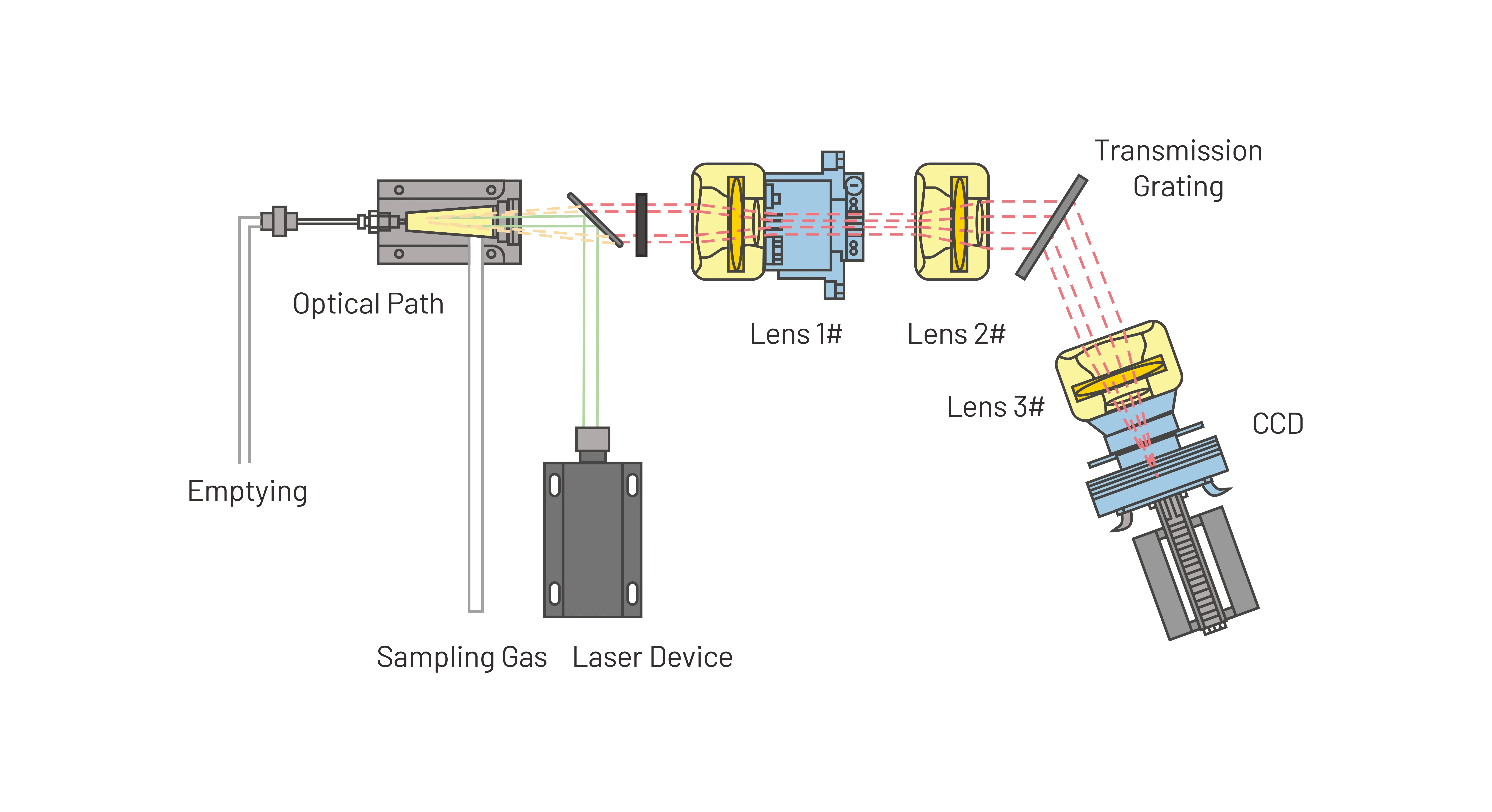 Transmission Grating

Optical Path

Lens 1#

Lens 2#

Lens 3#

CCD

Emptying

Sampling Gas

Laser Device